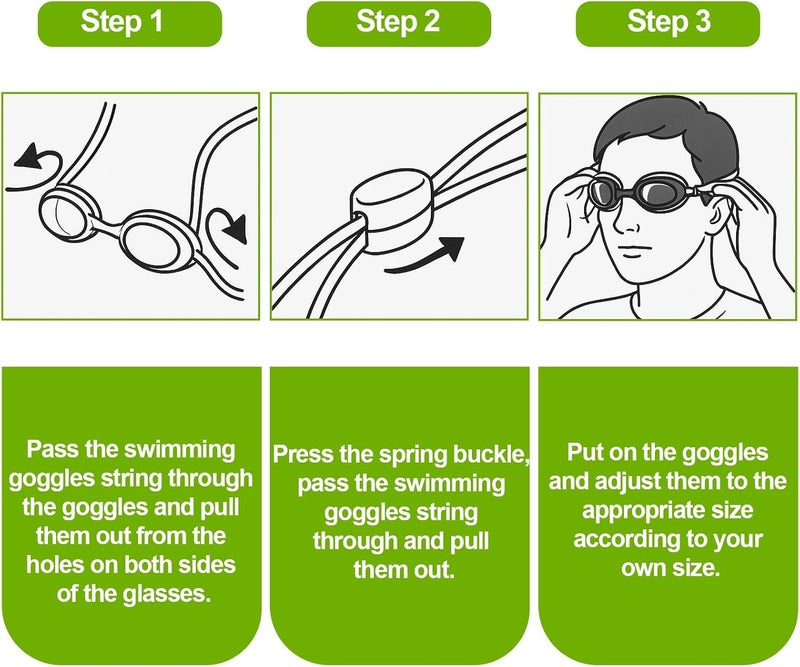 Step 1

Pass the swimming goggles string through the goggles and pull them out from the holes on both sides of the glasses.

Step 2

Press the spring buckle, pass the swimming goggles string through and pull them out.

Step 3

Put on the goggles and adjust them to the appropriate size according to your own size.